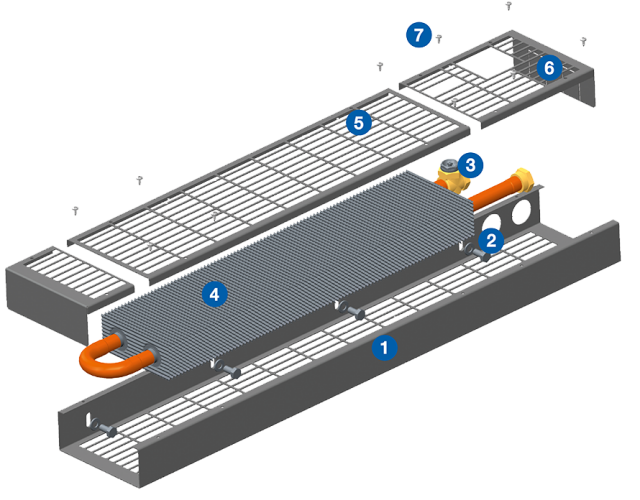 7
6
5
3
2
4
1